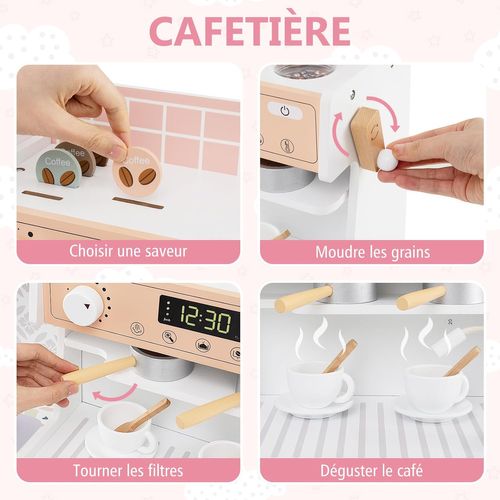 CAFETIÈRE

Coffee
Coffee
Coffee

Choisir une saveur

Moudre les grains

12:30

Tourner les filtres

Déguster le café