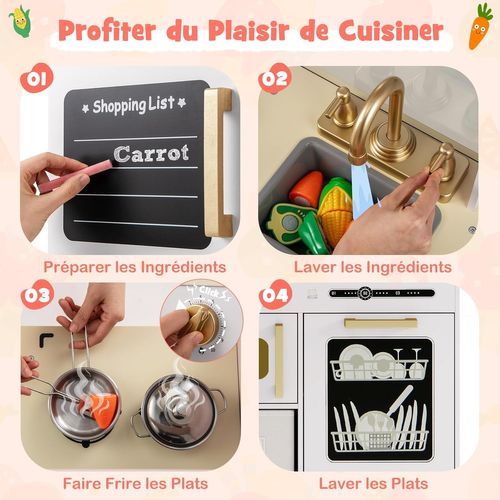 Profiter du Plaisir de Cuisiner

01

Shopping List

Carrot

Préparer les Ingrédients

02

Laver les Ingrédients

03

Click

Faire Frire les Plats

04

Laver les Plats