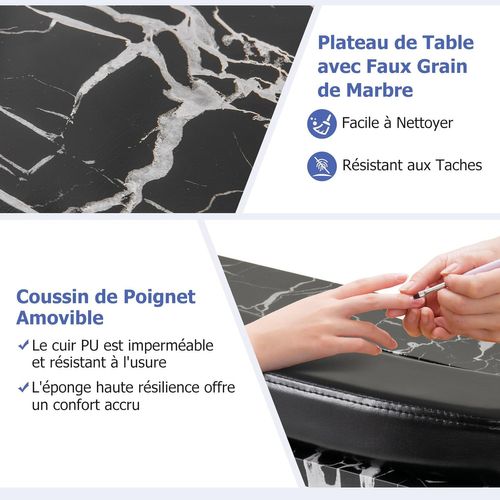 Plateau de Table avec Faux Grain de Marbre

Facile à Nettoyer

Résistant aux Taches

Coussin de Poignet Amovible

✓ Le cuir PU est imperméable et résistant à l'usure

✓ L'éponge haute résilience offre un confort accru