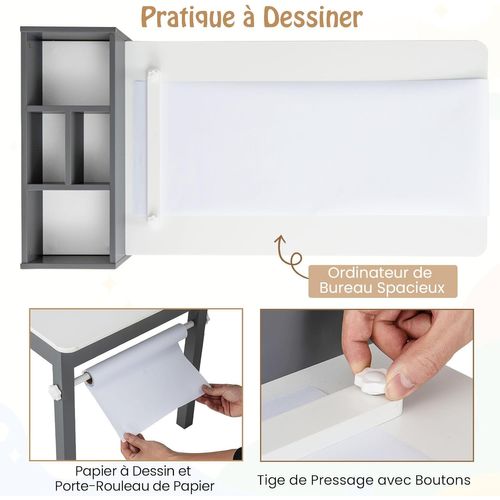 Pratique à Dessiner

Ordinateur de Bureau Spacieux

Papier à Dessin et Porte-Rouleau de Papier

Tige de Pressage avec Boutons