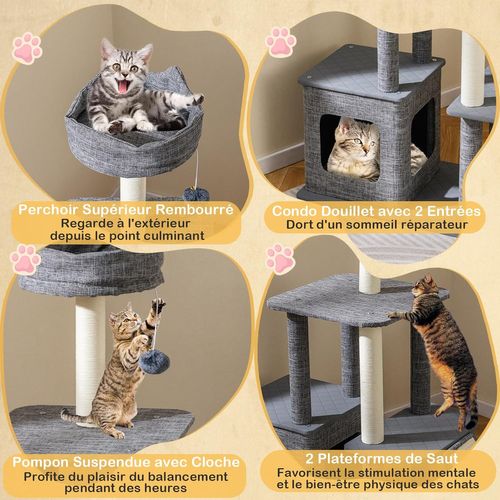 Perchoir Supérieur Rembourré
Regarde à l'extérieur depuis le point culminant

Condo Douillet avec 2 Entrées
Dort d'un sommeil réparateur

Pompon Suspendue avec Cloche
Profite du plaisir du balancement pendant des heures

2 Plateformes de Saut
Favorisent la stimulation mentale et le bien-être physique des chats