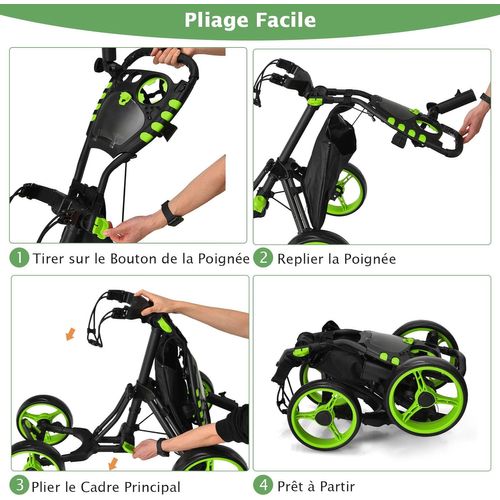 Pliage Facile

1 Tirer sur le Bouton de la Poignée

2 Replier la Poignée

3 Plier le Cadre Principal

4 Prêt à Partir