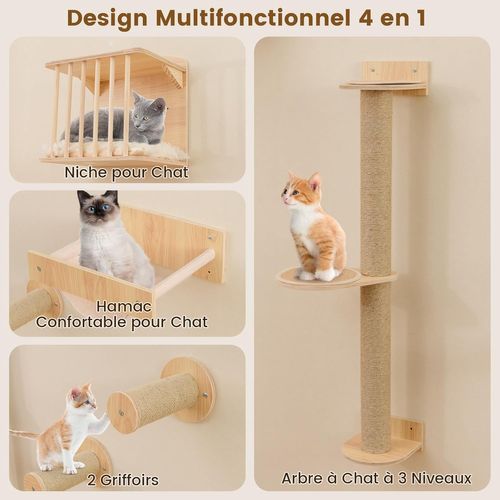 Design Multifonctionnel 4 en 1

Niche pour Chat

Hamac
Confortable pour Chat

2 Griffoirs

Arbre à Chat à 3 Niveaux