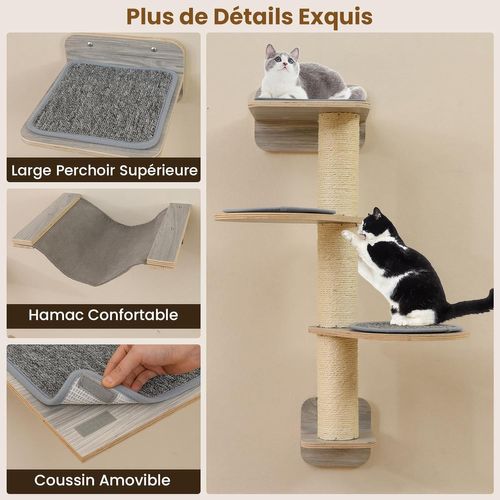 Plus de Détails Exquis

Large Perchoir Supérieure

Hamac Confortable

Coussin Amovible