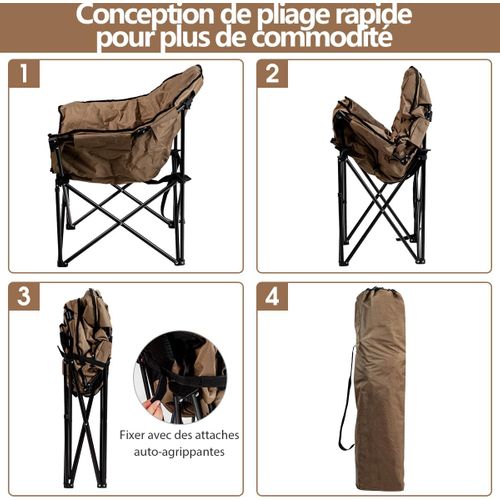 Conception de pliage rapide pour plus de commodité

1

2

3

Fixer avec des attaches auto-agrippantes

4