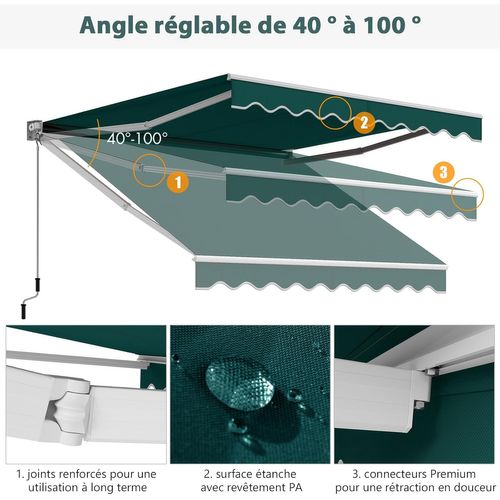 Angle réglable de 40 ° à 100 °

40°-100°

2

1

3

1. joints renforcés pour une utilisation à long terme

2. surface étanche avec revêtement PA

3. connecteurs Premium pour une rétraction en douceur