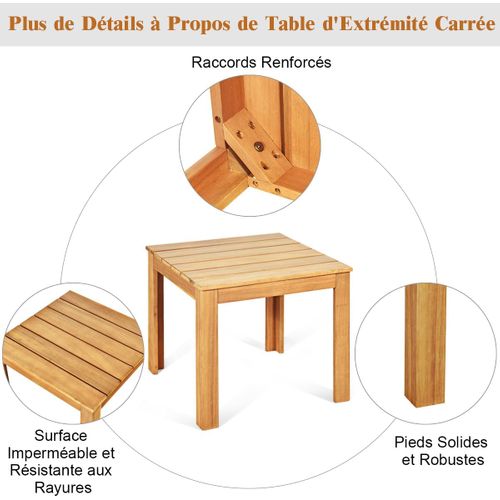 Plus de Détails à Propos de Table d'Extrémité Carrée

Raccords Renforcés

Surface Imperméable et Résistante aux Rayures

Pieds Solides et Robustes