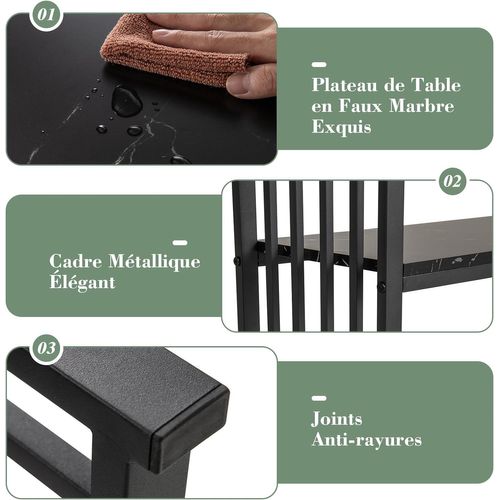 01

Plateau de Table en Faux Marbre Exquis

02

Cadre Métallique Élégant

03

Joints Anti-rayures