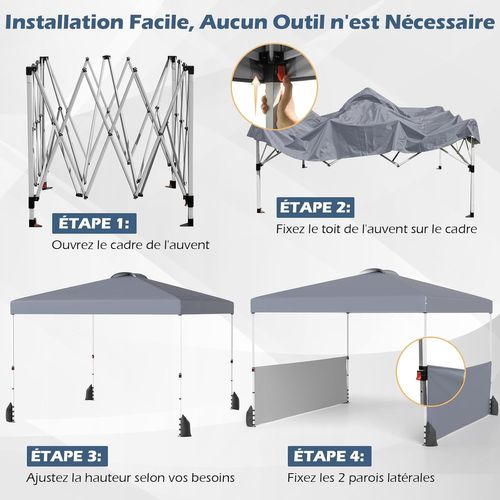 Installation Facile, Aucun Outil n'est Nécessaire

ÉTAPE 1:
Ouvrez le cadre de l'auvent

ÉTAPE 2:
Fixez le toit de l'auvent sur le cadre

ÉTAPE 3:
Ajustez la hauteur selon vos besoins

ÉTAPE 4:
Fixez les 2 parois latérales