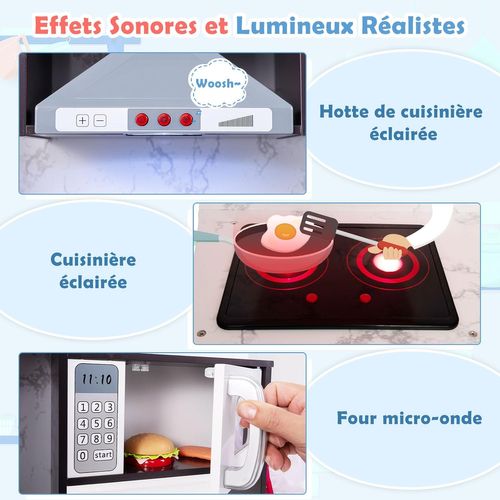 Effets Sonores et Lumineux Réalistes

Woosh~

+ −

Hotte de cuisinière éclairée

Cuisinière éclairée

11:10

1 2 3
4 5 6
7 8 9
0 start

Four micro-onde