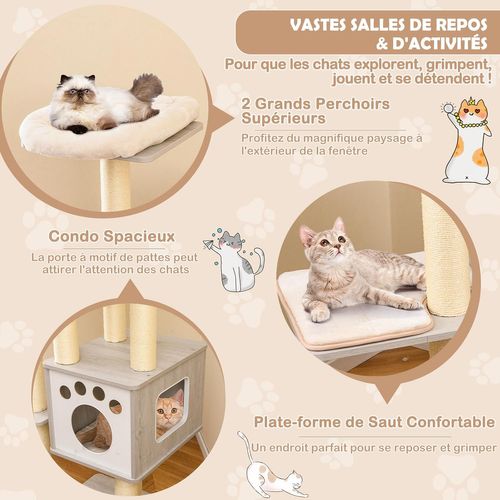 VASTES SALLES DE REPOS & D'ACTIVITÉS

Pour que les chats explorent, grimpent, jouent et se détendent !

2 Grands Perchoirs Supérieurs

Profitez du magnifique paysage à l'extérieur de la fenêtre

Condo Spacieux

La porte à motif de pattes peut attirer l'attention des chats

Plate-forme de Saut Confortable

Un endroit parfait pour se reposer et grimper