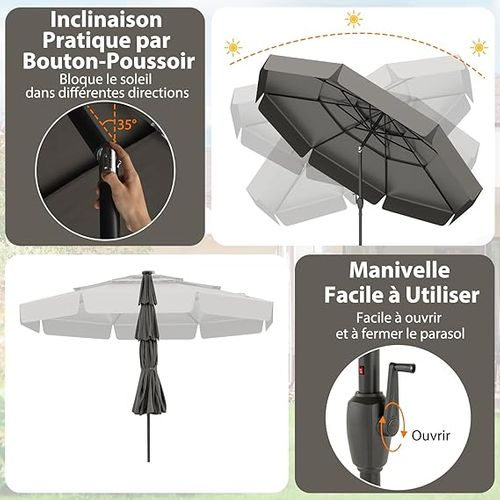 Inclinaison Pratique par Bouton-Poussoir

Bloque le soleil dans différentes directions

35°

Manivelle Facile à Utiliser

Facile à ouvrir et à fermer le parasol

Ouvrir