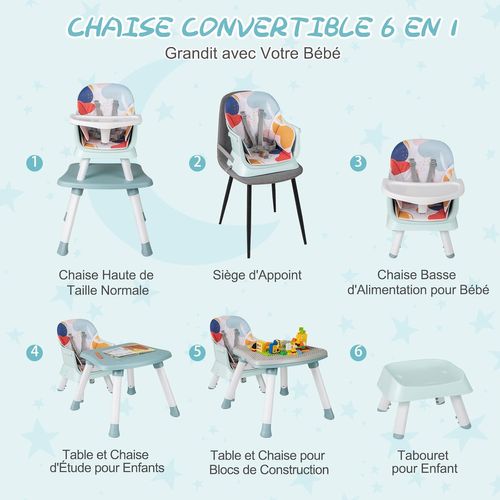 CHAISE CONVERTIBLE 6 EN 1
Grandit avec Votre Bébé

1
Chaise Haute de Taille Normale

2
Siège d'Appoint

3
Chaise Basse d'Alimentation pour Bébé

4
Table et Chaise d'Étude pour Enfants

5
Table et Chaise pour Blocs de Construction

6
Tabouret pour Enfant