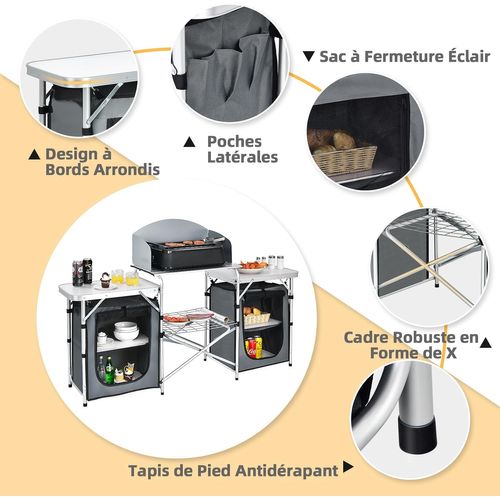 ▼ Sac à Fermeture Éclair

▲ Design à Bords Arrondis

▲ Poches Latérales

Cadre Robuste en Forme de X ▲

Tapis de Pied Antidérapant ▶