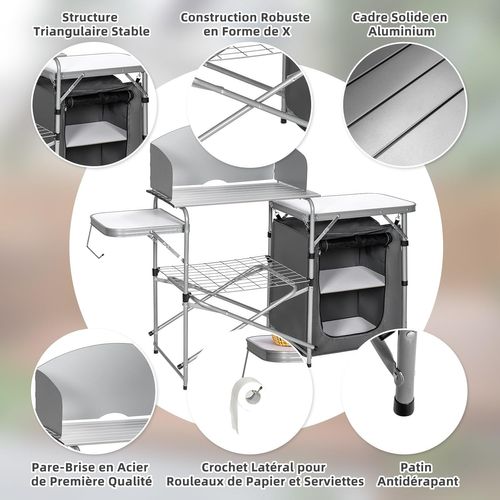 Structure Triangulaire Stable

Construction Robuste en Forme de X

Cadre Solide en Aluminium

Pare-Brise en Acier de Première Qualité

Crochet Latéral pour Rouleaux de Papier et Serviettes

Patin Antidérapant