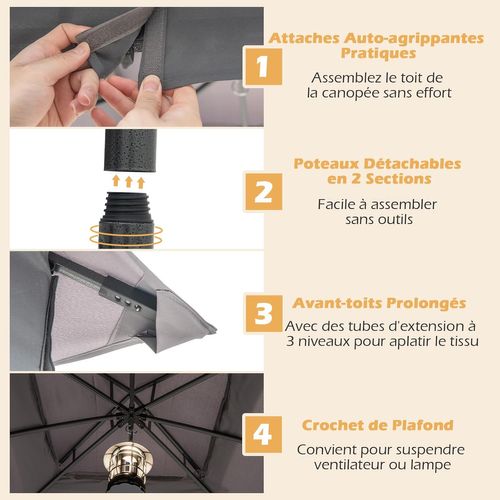 1
Attaches Auto-agrippantes Pratiques
Assemblez le toit de la canopée sans effort

2
Poteaux Détachables en 2 Sections
Facile à assembler sans outils

3
Avant-toits Prolongés
Avec des tubes d'extension à 3 niveaux pour aplatir le tissu

4
Crochet de Plafond
Convient pour suspendre ventilateur ou lampe