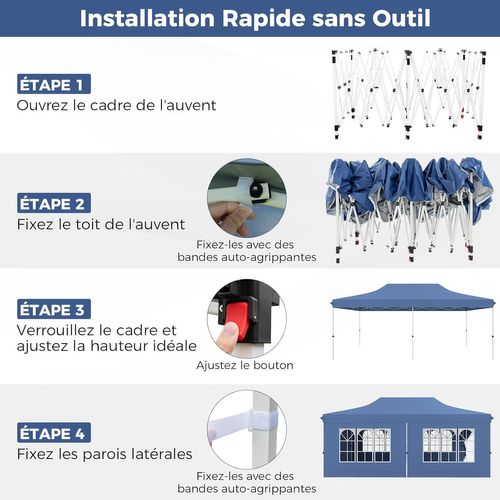 Installation Rapide sans Outil

ÉTAPE 1
Ouvrez le cadre de l'auvent

ÉTAPE 2
Fixez le toit de l'auvent

Fixez-les avec des bandes auto-agrippantes

ÉTAPE 3
Verrouillez le cadre et ajustez la hauteur idéale

Ajustez le bouton

ÉTAPE 4
Fixez les parois latérales

Fixez-les avec des bandes auto-agrippantes