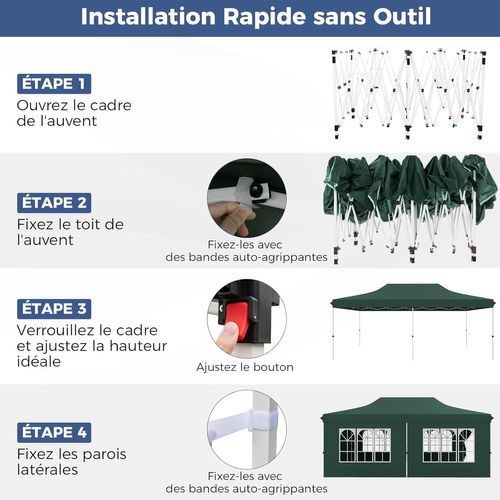 Installation Rapide sans Outil

ÉTAPE 1
Ouvrez le cadre de l'auvent

ÉTAPE 2
Fixez le toit de l'auvent

Fixez-les avec des bandes auto-agrippantes

ÉTAPE 3
Verrouillez le cadre et ajustez la hauteur idéale

Ajustez le bouton

ÉTAPE 4
Fixez les parois latérales

Fixez-les avec des bandes auto-agrippantes