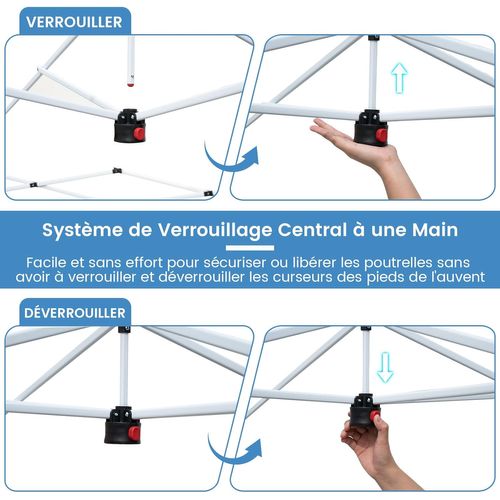 VERROUILLER

Système de Verrouillage Central à une Main

Facile et sans effort pour sécuriser ou libérer les poutrelles sans avoir à verrouiller et déverrouiller les curseurs des pieds de l'auvent

DÉVERROUILLER