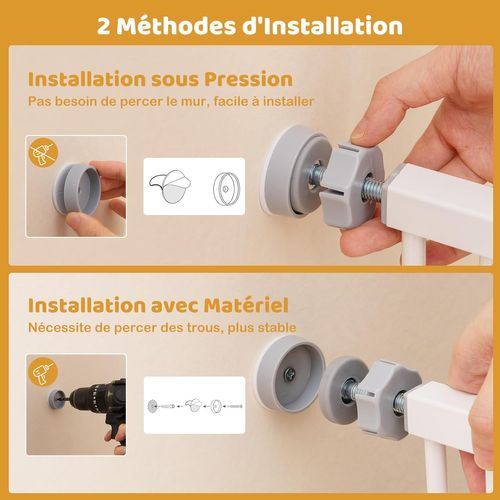 2 Méthodes d'Installation

Installation sous Pression
Pas besoin de percer le mur, facile à installer

Installation avec Matériel
Nécessite de percer des trous, plus stable