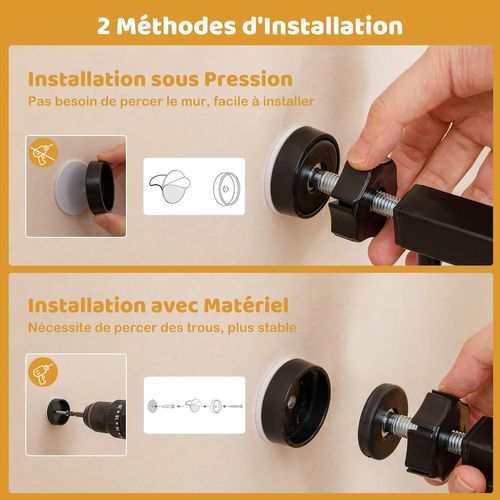 2 Méthodes d'Installation

Installation sous Pression

Pas besoin de percer le mur, facile à installer

Installation avec Matériel

Nécessite de percer des trous, plus stable