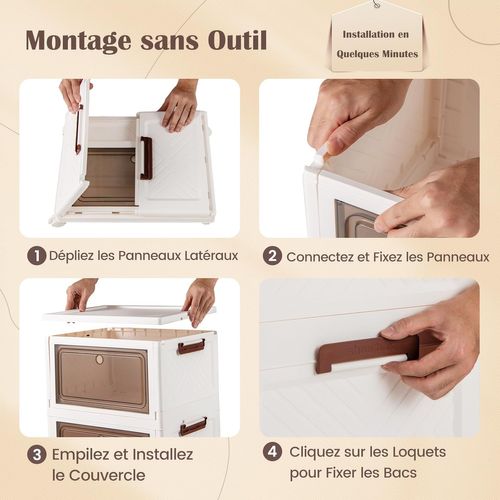 Montage sans Outil

Installation en Quelques Minutes

1 Dépliez les Panneaux Latéraux

2 Connectez et Fixez les Panneaux

3 Empilez et Installez le Couvercle

4 Cliquez sur les Loquets pour Fixer les Bacs