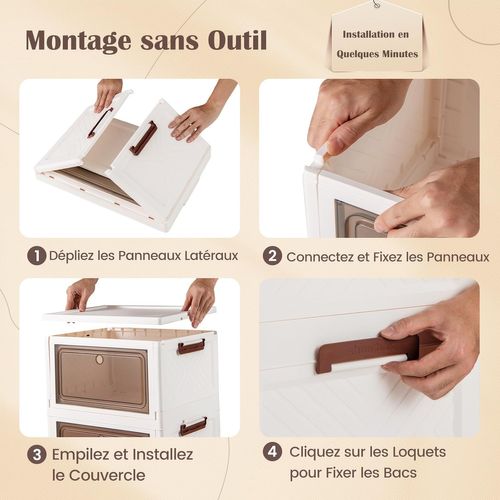 Montage sans Outil

Installation en Quelques Minutes

1 Dépliez les Panneaux Latéraux

2 Connectez et Fixez les Panneaux

3 Empilez et Installez le Couvercle

4 Cliquez sur les Loquets pour Fixer les Bacs