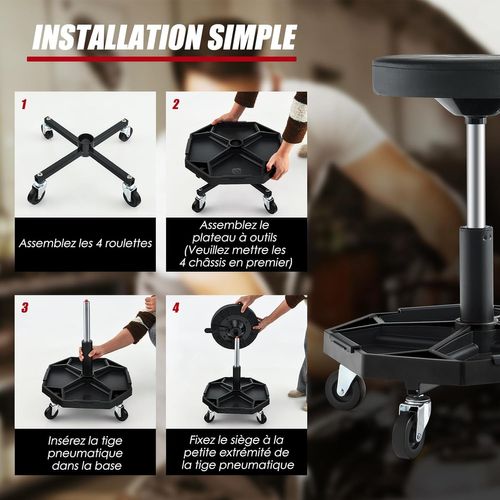 INSTALLATION SIMPLE

1

Assemblez les 4 roulettes

2

Assemblez le plateau à outils (Veuillez mettre les 4 châssis en premier)

3

Insérez la tige pneumatique dans la base

4

Fixez le siège à la petite extrémité de la tige pneumatique