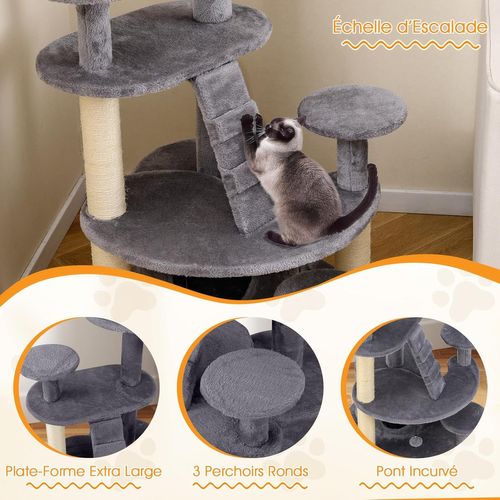 Échelle d'Escalade

Plate-Forme Extra Large

3 Perchoirs Ronds

Pont Incurvé