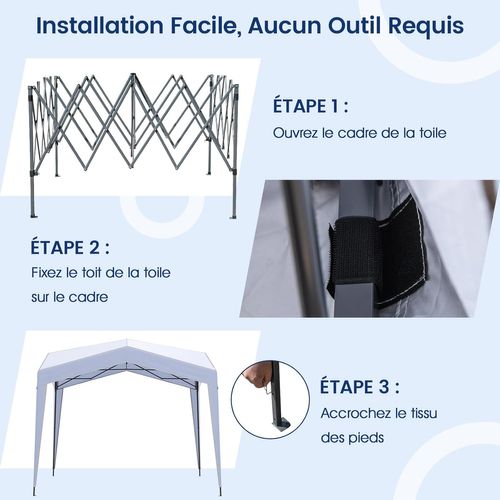 Installation Facile, Aucun Outil Requis

ÉTAPE 1 :

Ouvrez le cadre de la toile

ÉTAPE 2 :

Fixez le toit de la toile sur le cadre

ÉTAPE 3 :

Accrochez le tissu des pieds