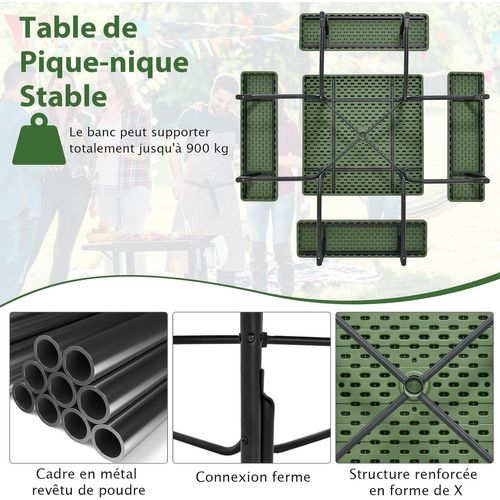 Table de Pique-nique Stable

Le banc peut supporter totalement jusqu'à 900 kg

Cadre en métal revêtu de poudre

Connexion ferme

Structure renforcée en forme de X