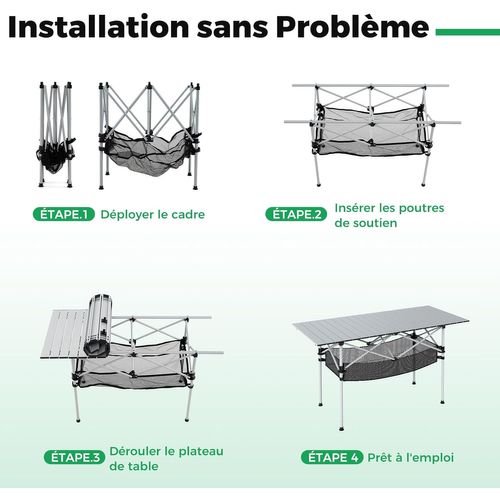 Installation sans Problème

ÉTAPE.1 Déployer le cadre

ÉTAPE.2 Insérer les poutres de soutien

ÉTAPE.3 Dérouler le plateau de table

ÉTAPE 4 Prêt à l'emploi