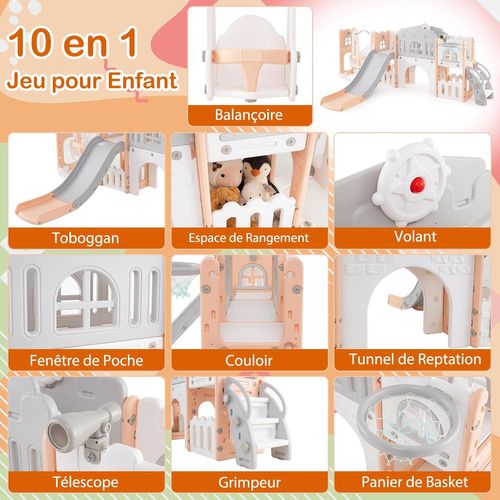 10 en 1
Jeu pour Enfant

Balançoire

Toboggan

Espace de Rangement

Volant

Fenêtre de Poche

Couloir

Tunnel de Reptation

Télescope

Grimpeur

Panier de Basket