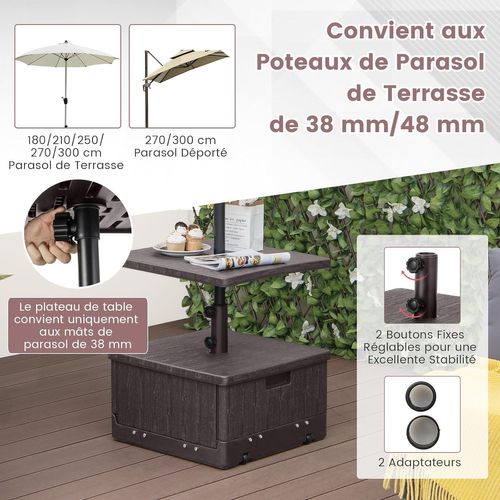 Convient aux Poteaux de Parasol de Terrasse de 38 mm/48 mm

180/210/250/ 270/300 cm Parasol de Terrasse

270/300 cm Parasol Déporté

Le plateau de table convient uniquement aux mâts de parasol de 38 mm

2 Boutons Fixes Réglables pour une Excellente Stabilité

2 Adaptateurs