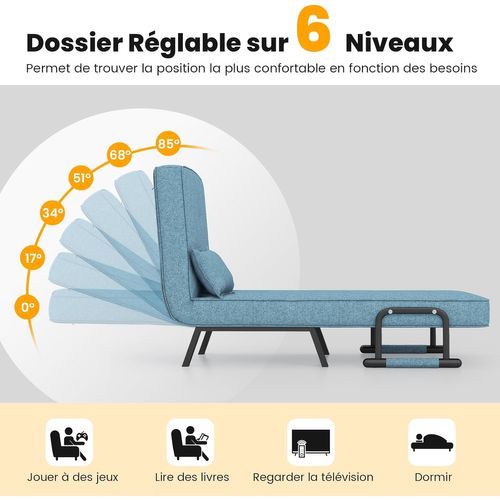 Dossier Réglable sur 6 Niveaux

Permet de trouver la position la plus confortable en fonction des besoins

85°

68°

51°

34°

17°

0°

Jouer à des jeux

Lire des livres

Regarder la télévision

Dormir