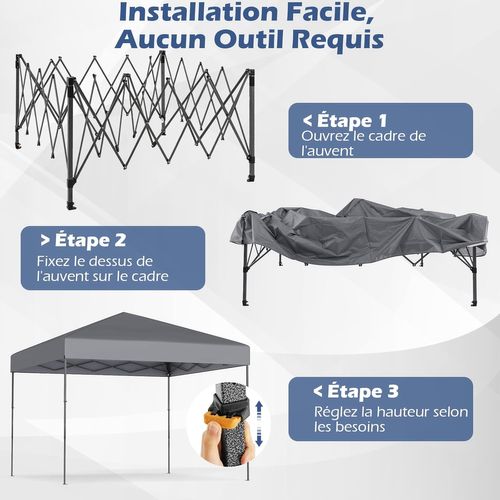 Installation Facile, Aucun Outil Requis

< Étape 1
Ouvrez le cadre de l'auvent

> Étape 2
Fixez le dessus de l'auvent sur le cadre

< Étape 3
Réglez la hauteur selon les besoins