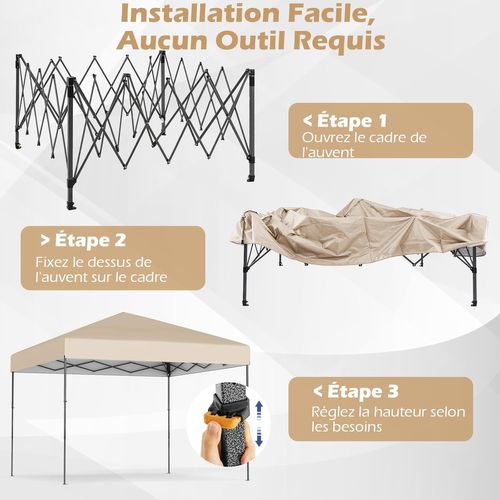 Installation Facile, Aucun Outil Requis

< Étape 1
Ouvrez le cadre de l'auvent

> Étape 2
Fixez le dessus de l'auvent sur le cadre

< Étape 3
Réglez la hauteur selon les besoins