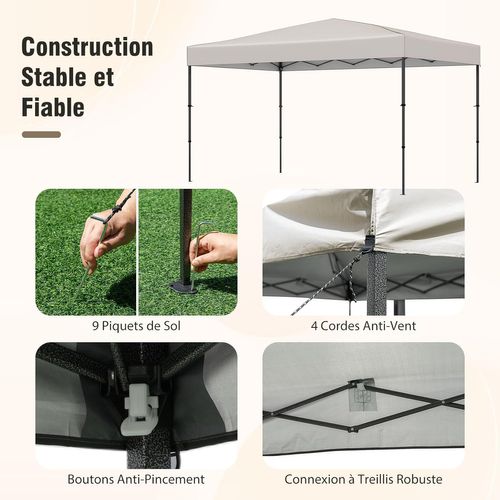 Construction Stable et Fiable

9 Piquets de Sol

4 Cordes Anti-Vent

Boutons Anti-Pincement

Connexion à Treillis Robuste