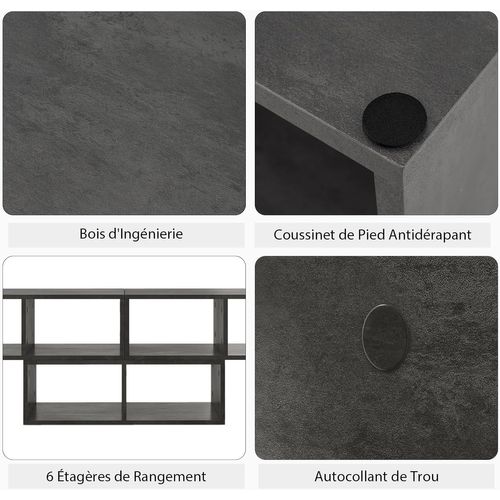 Bois d'Ingénierie

Coussinet de Pied Antidérapant

6 Étagères de Rangement

Autocollant de Trou