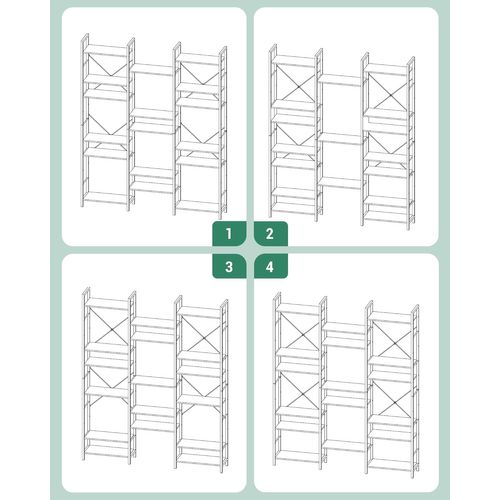 1
2
3
4