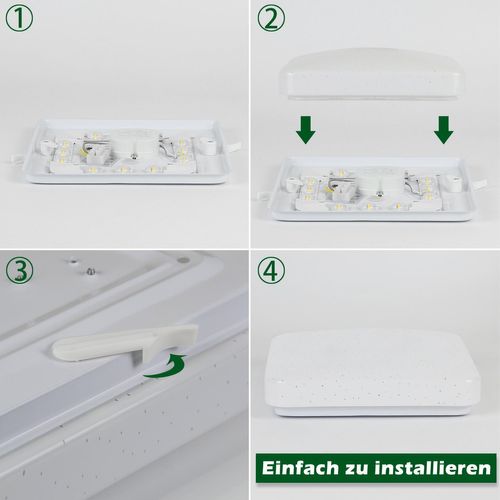 ①

②

③

④

Einfach zu installieren