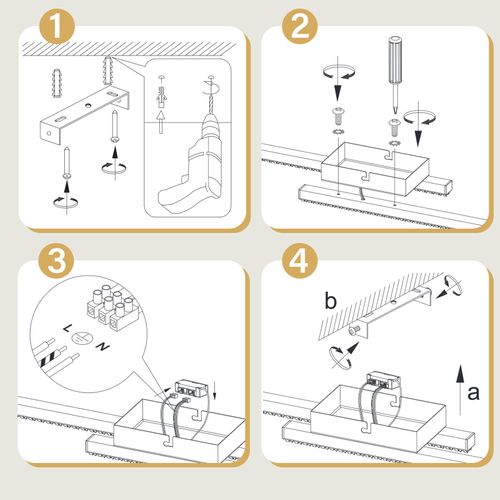 1

2

3

L

N

4

b

a