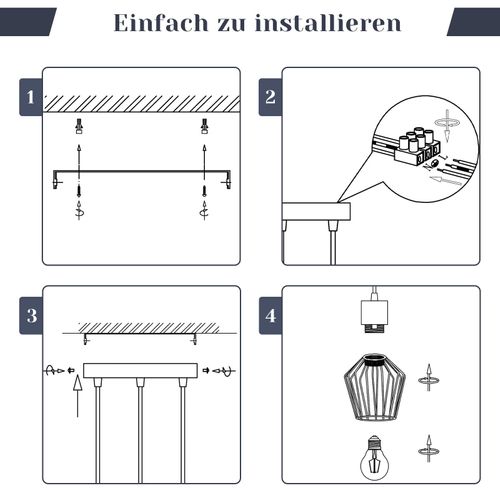 Einfach zu installieren

1

2

3

4