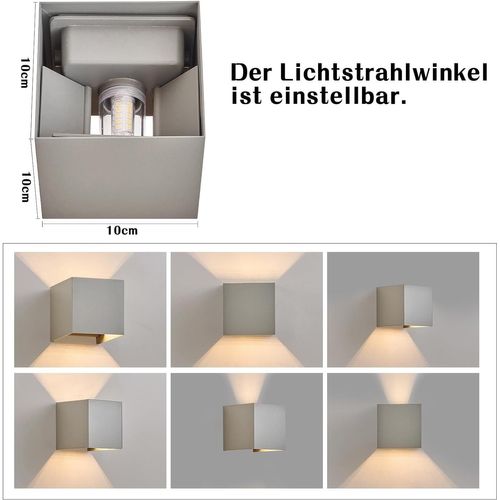 10cm

10cm

10cm

Der Lichtstrahlwinkel ist einstellbar.