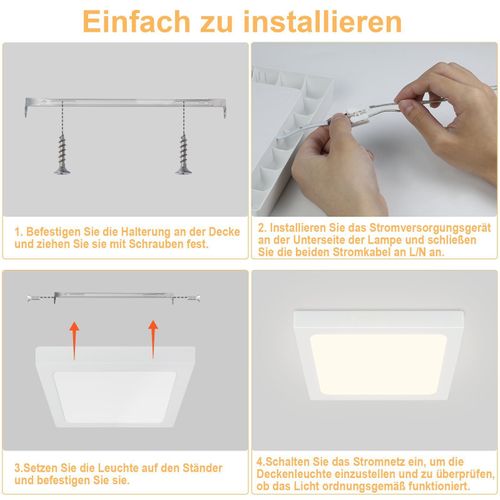 Einfach zu installieren

1. Befestigen Sie die Halterung an der Decke und ziehen Sie sie mit Schrauben fest.

2. Installieren Sie das Stromversorgungsgerät an der Unterseite der Lampe und schließen Sie die beiden Stromkabel an L/N an.

3.Setzen Sie die Leuchte auf den Ständer und befestigen Sie sie.

4.Schalten Sie das Stromnetz ein, um die Deckenleuchte einzustellen und zu überprüfen, ob das Licht ordnungsgemäß funktioniert.