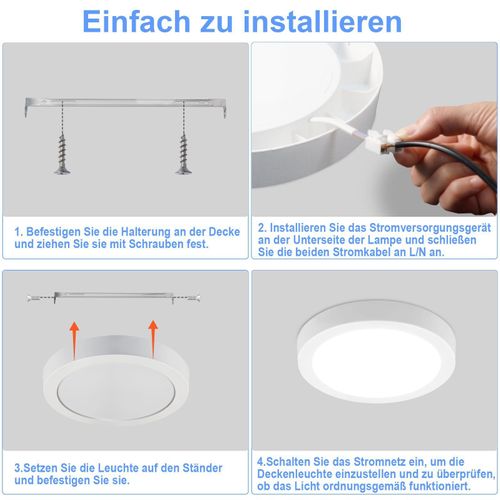 Einfach zu installieren

1. Befestigen Sie die Halterung an der Decke und ziehen Sie sie mit Schrauben fest.

2. Installieren Sie das Stromversorgungsgerät an der Unterseite der Lampe und schließen Sie die beiden Stromkabel an L/N an.

3.Setzen Sie die Leuchte auf den Ständer und befestigen Sie sie.

4.Schalten Sie das Stromnetz ein, um die Deckenleuchte einzustellen und zu überprüfen, ob das Licht ordnungsgemäß funktioniert.