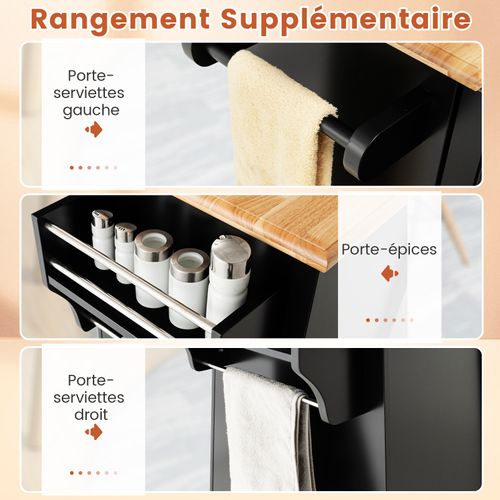 Rangement Supplémentaire

Porte-serviettes gauche

Porte-épices

Porte-serviettes droit