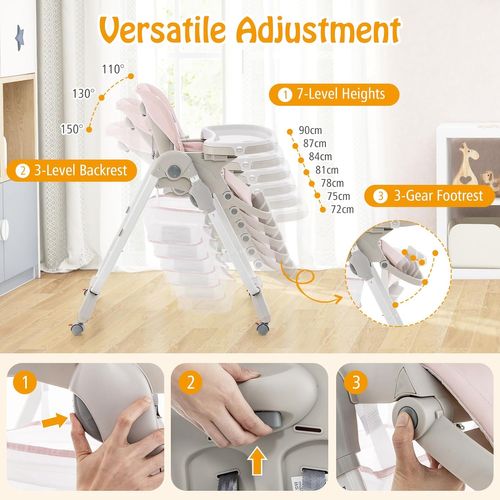 Versatile Adjustment

110°
130°
150°

1 7-Level Heights

90cm
87cm
84cm
81cm
78cm
75cm
72cm

2 3-Level Backrest

3 3-Gear Footrest

1

2

3