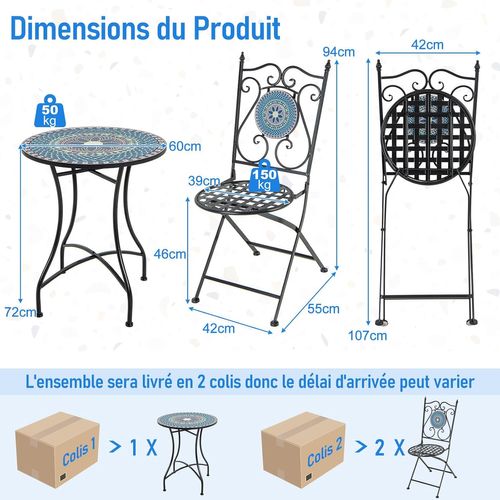 Dimensions du Produit

50 kg

60cm

72cm

94cm

39cm

150 kg

46cm

42cm

55cm

42cm

107cm

L'ensemble sera livré en 2 colis donc le délai d'arrivée peut varier

Colis 1

> 1 X

Colis 2

> 2 X