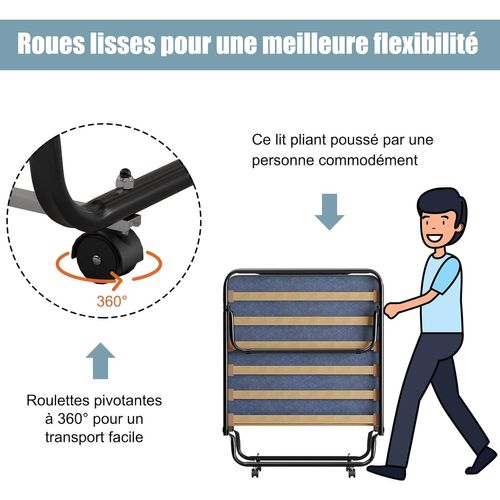 Roues lisses pour une meilleure flexibilité

Ce lit pliant poussé par une personne commodément

360°

Roulettes pivotantes à 360° pour un transport facile